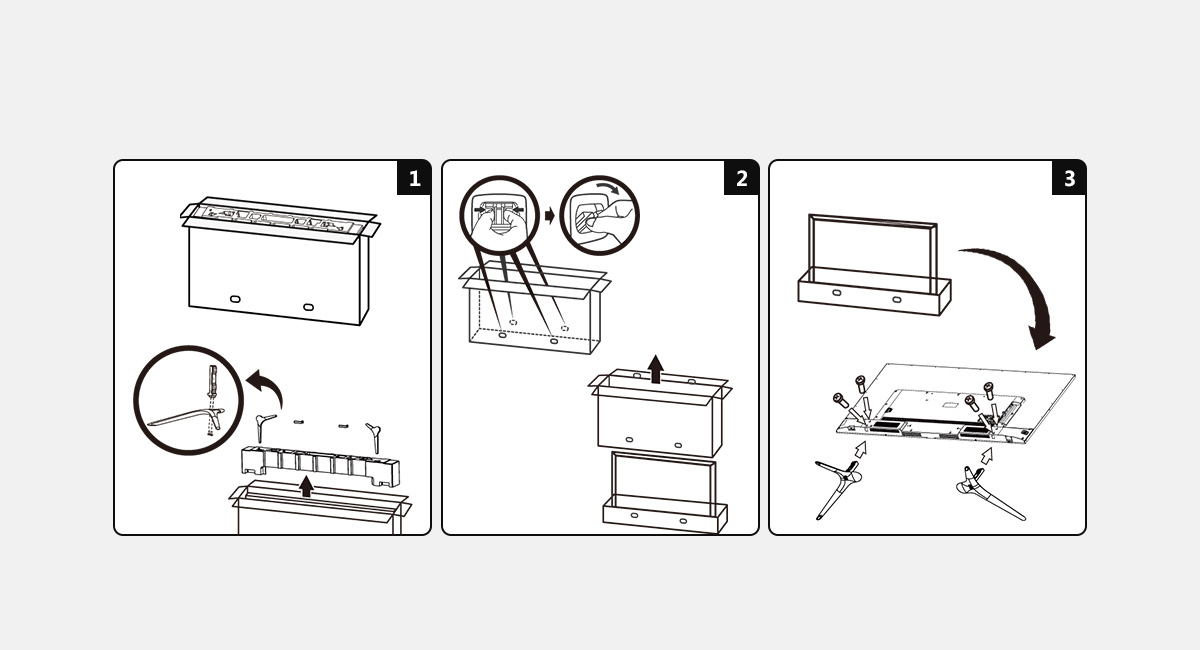 1

2

3