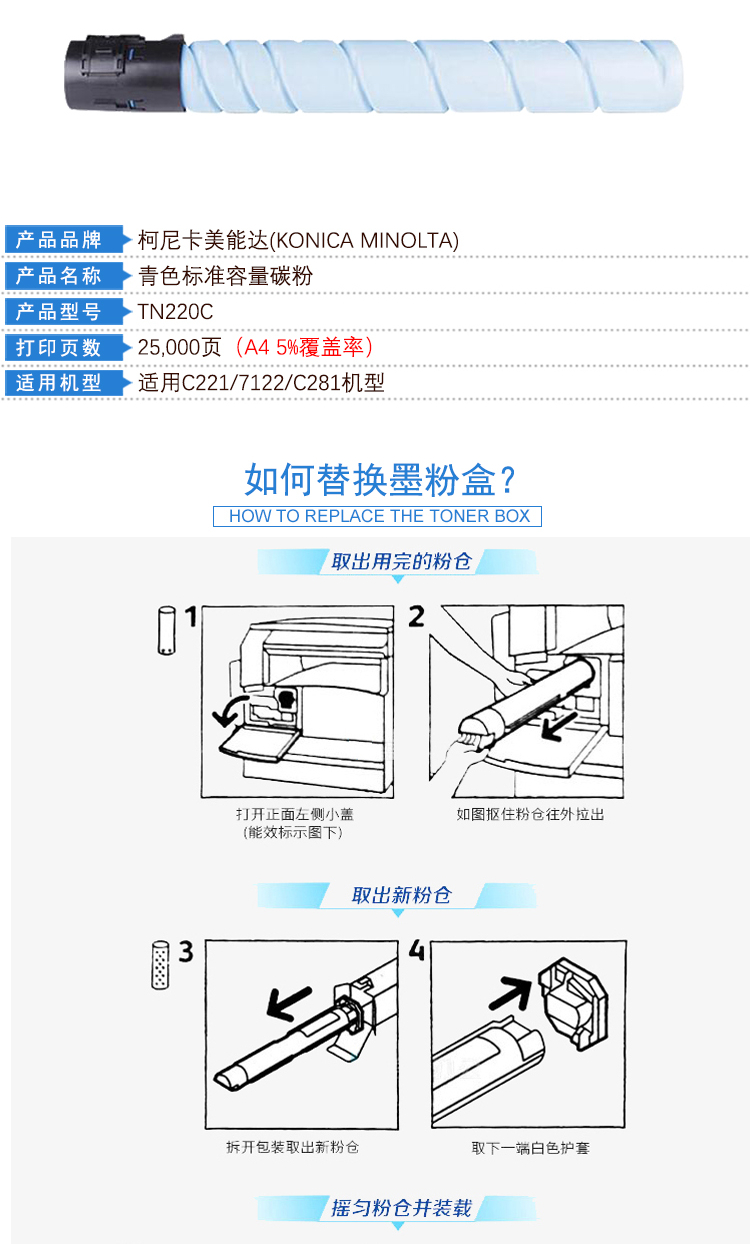 | 产品品牌 | 柯尼卡美能达(KONICA MINOLTA) |
|---|---|
| 产品名称 | 青色标准容量碳粉 |
| 产品型号 | TN220C |
| 打印页数 | 25,000页（A4 5%覆盖率） |
| 适用机型 | 适用C221/7122/C281机型 |

如何替换墨粉盒？
HOW TO REPLACE THE TONER BOX

取出用完的粉仓

1

2

打开正面左侧小盖
（能效标示图下）

如图抠住粉仓往外拉出

取出新粉仓

3

4

拆开包装取出新粉仓

取下一端白色护套

摇匀粉仓并装载